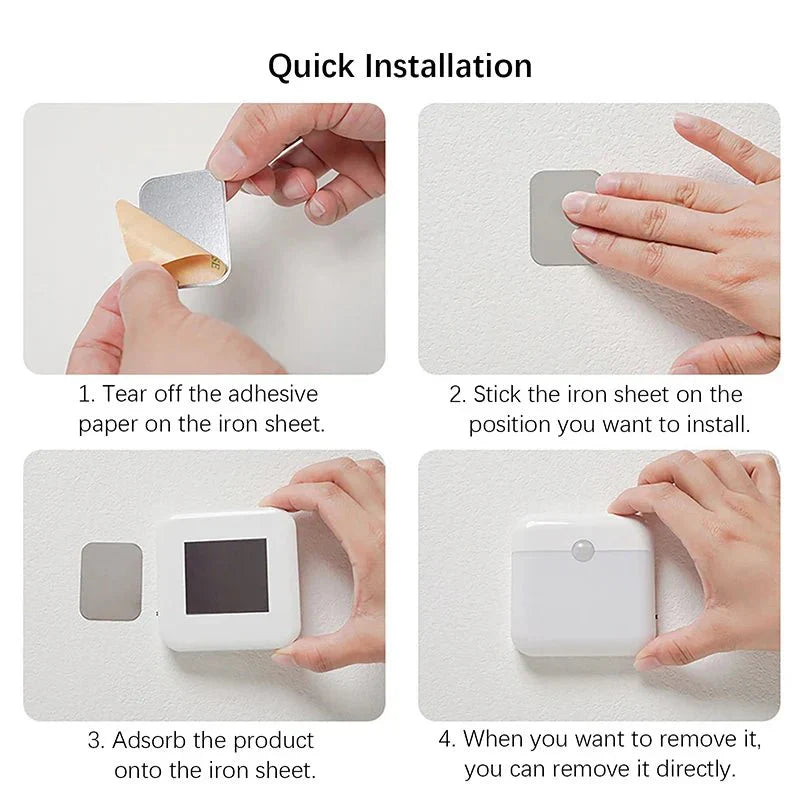 Quick Installation

1. Tear off the adhesive paper on the iron sheet.

2. Stick the iron sheet on the position you want to install.

3. Adsorb the product onto the iron sheet.

4. When you want to remove it, you can remove it directly.