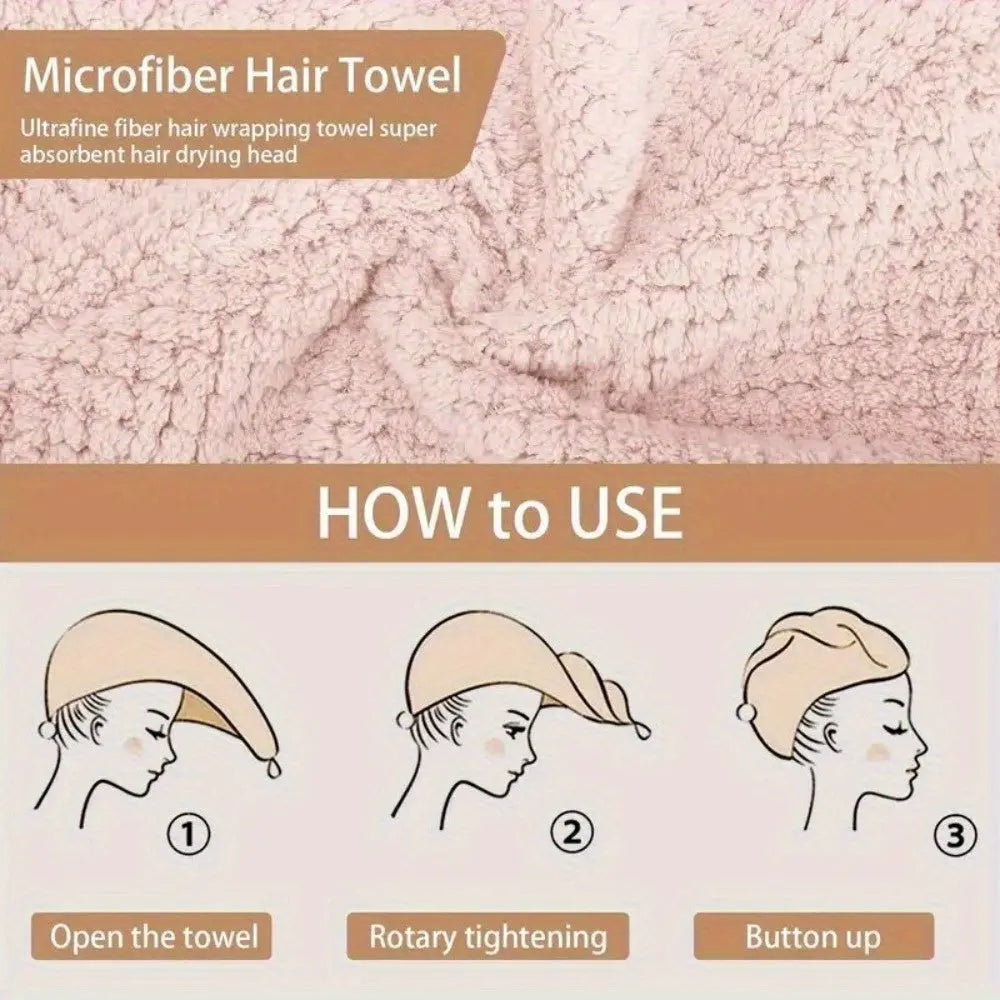 Microfiber Hair Towel

Ultrafine fiber hair wrapping towel super absorbent hair drying head

HOW to USE

①

②

③

Open the towel

Rotary tightening

Button up